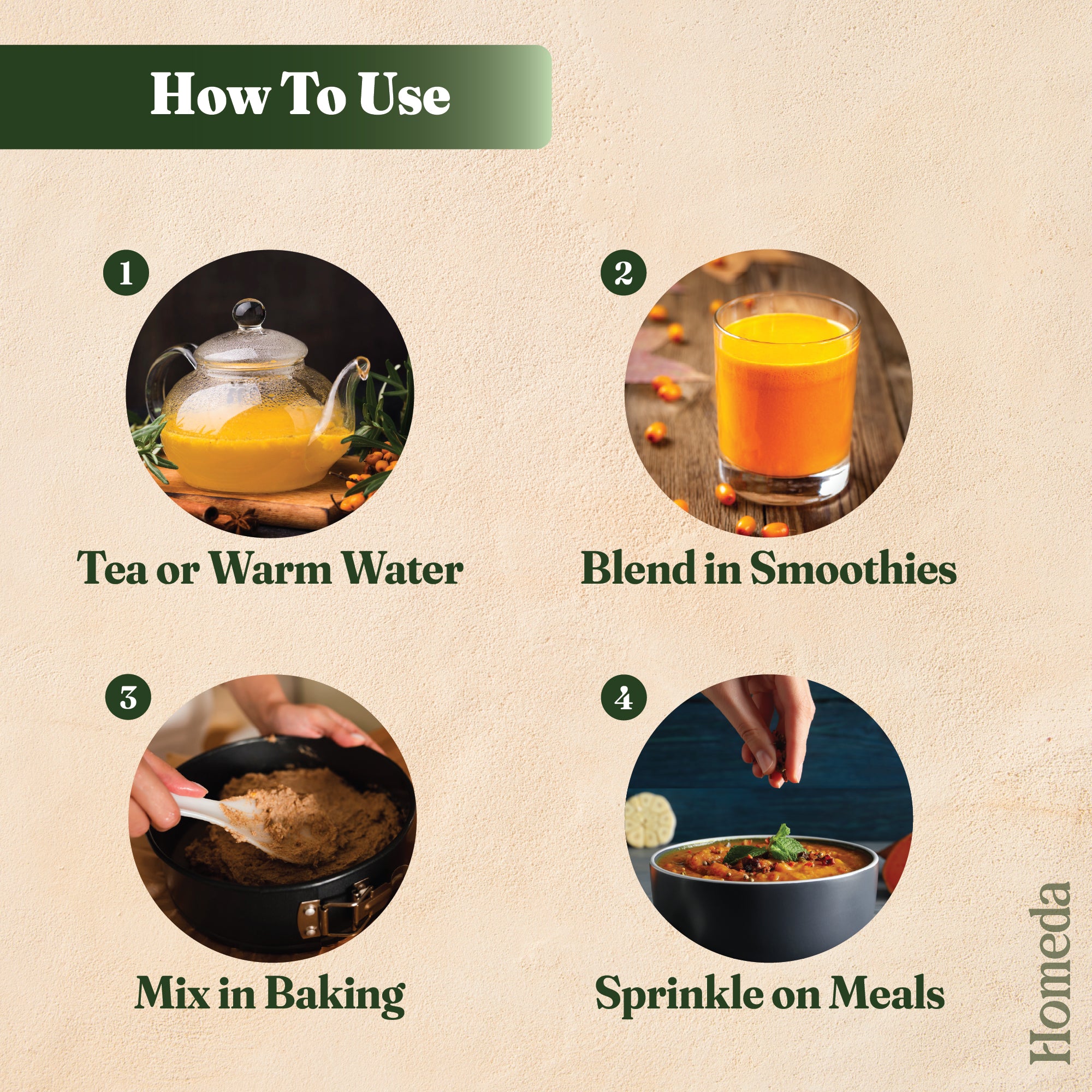 How To Use

1

Tea or Warm Water

2

Blend in Smoothies

3

Mix in Baking

4

Sprinkle on Meals

Homeda